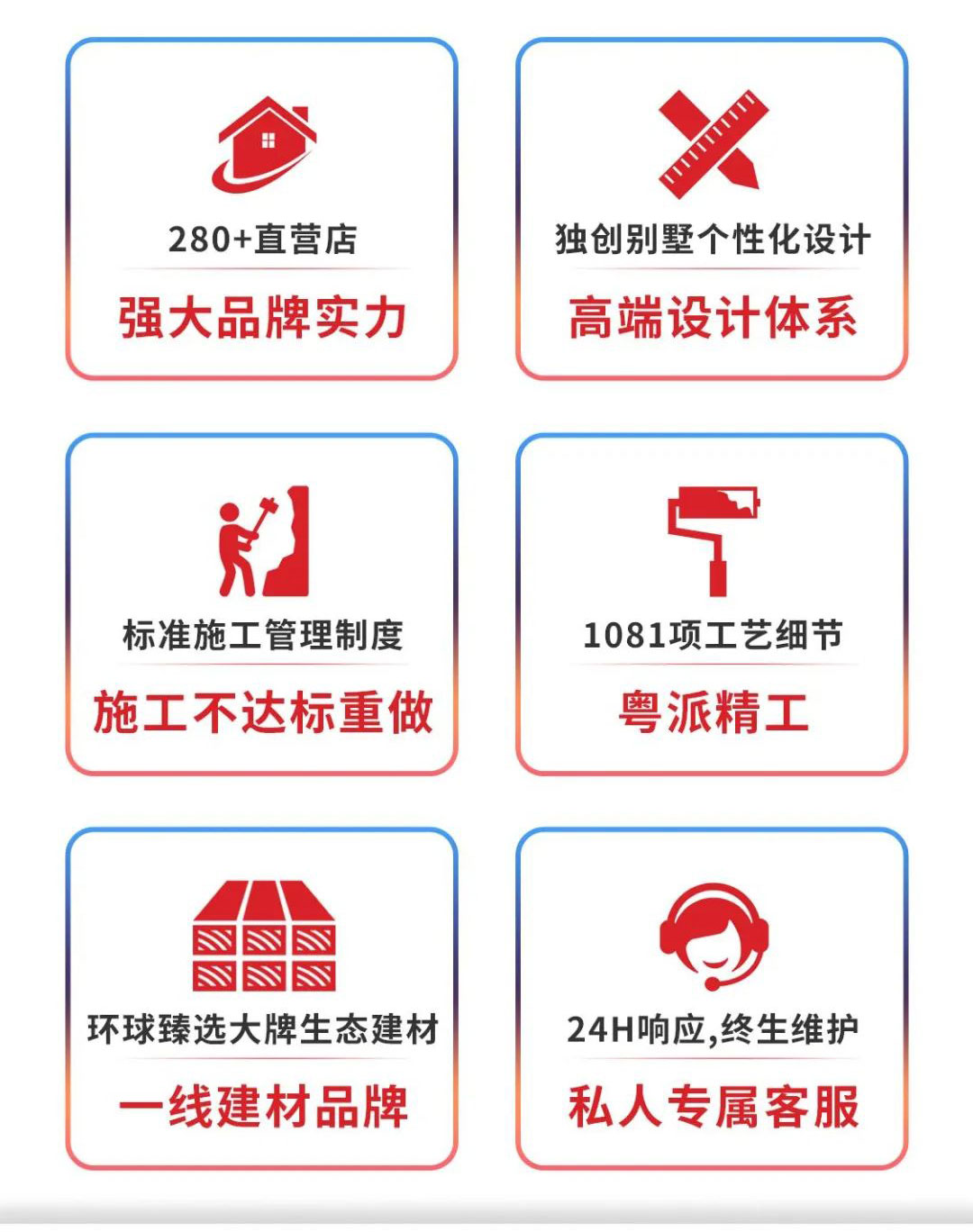 280+直营店

强大品牌实力

独创别墅个性化设计

高端设计体系

标准施工管理制度

施工不达标重做

1081项工艺细节

粤派精工

环球臻选大牌生态建材

一线建材品牌

24H响应,终生维护

私人专属客服